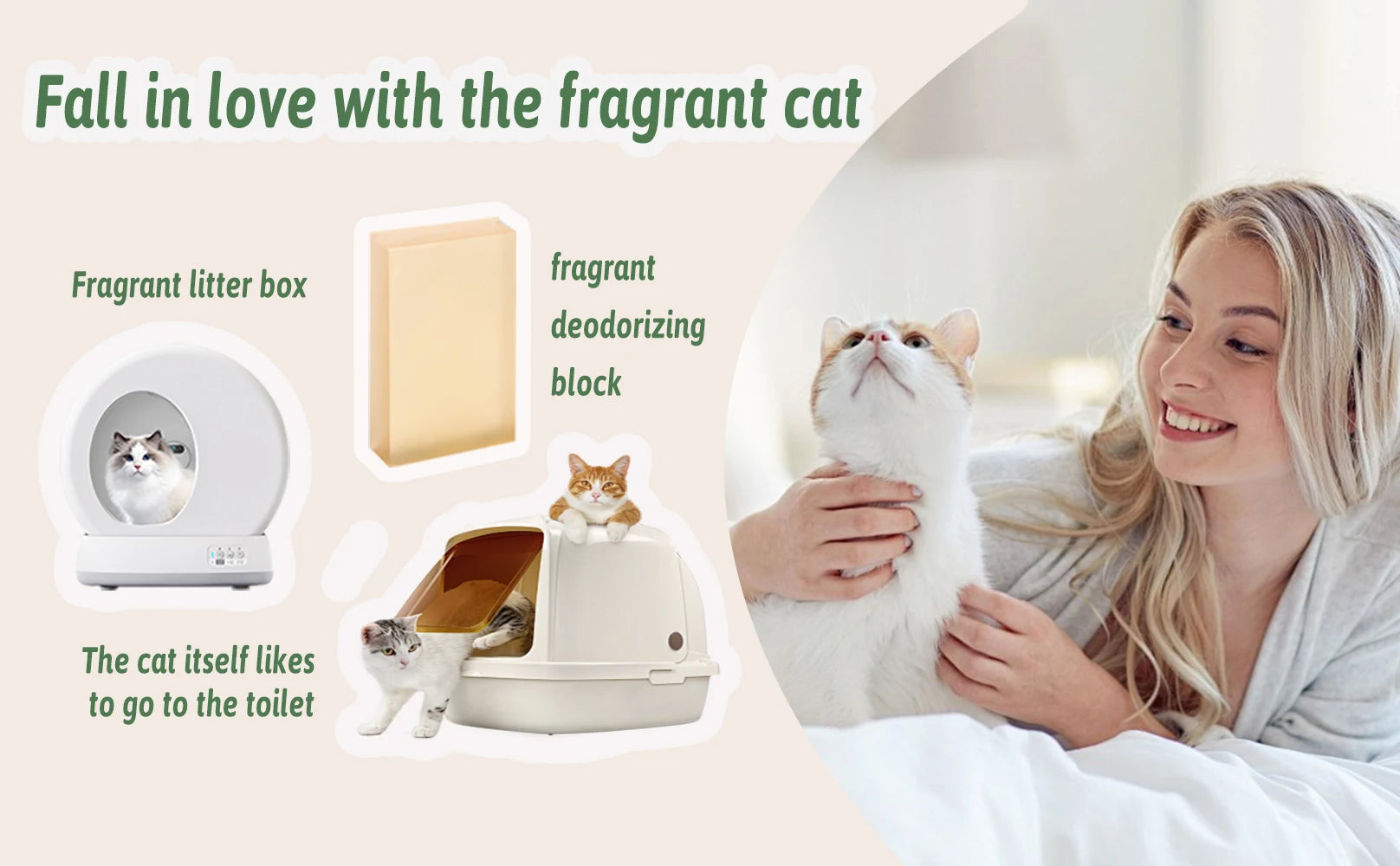 Fall in love with the fragrant cat

Fragrant litter box

fragrant deodorizing block

The cat itself likes to go to the toilet