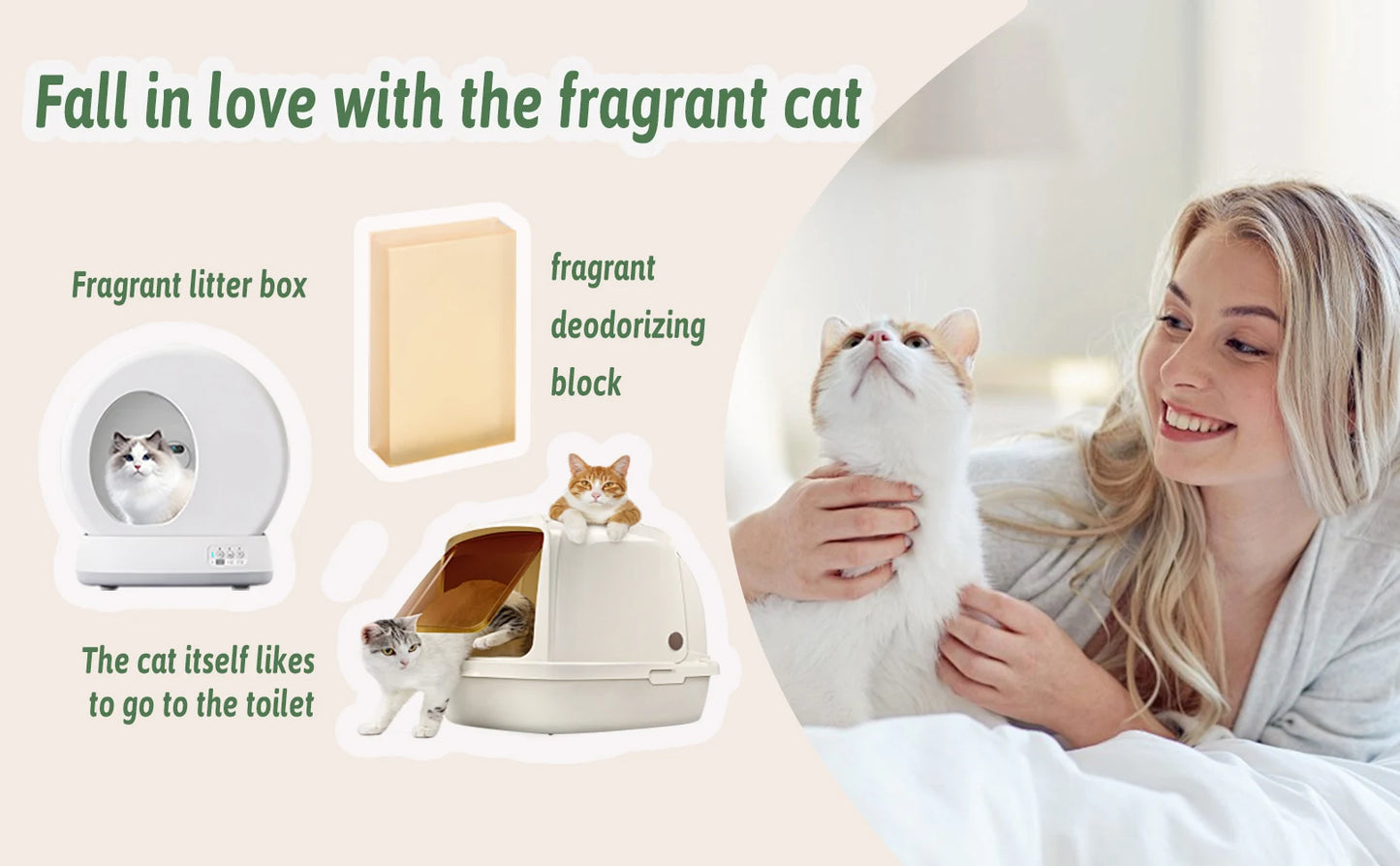 Fall in love with the fragrant cat

Fragrant litter box

fragrant deodorizing block

The cat itself likes to go to the toilet