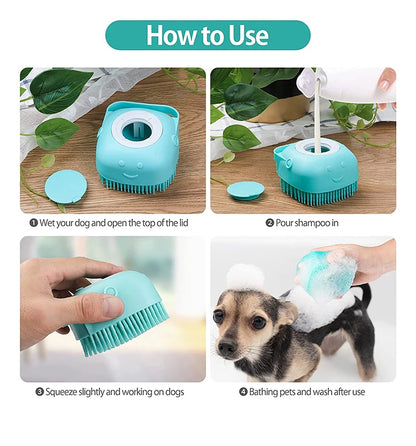 How to Use

❶ Wet your dog and open the top of the lid

❷ Pour shampoo in

❸ Squeeze slightly and working on dogs

❹ Bathing pets and wash after use