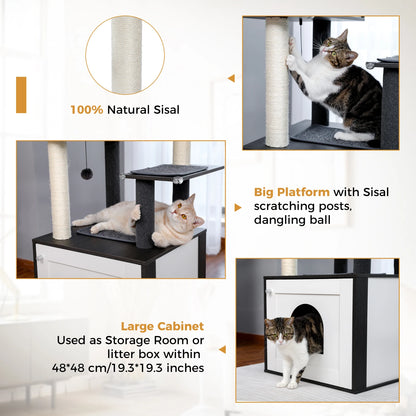 100% Natural Sisal

Big Platform with Sisal scratching posts, dangling ball

Large Cabinet
Used as Storage Room or litter box within 48*48 cm/19.3*19.3 inches