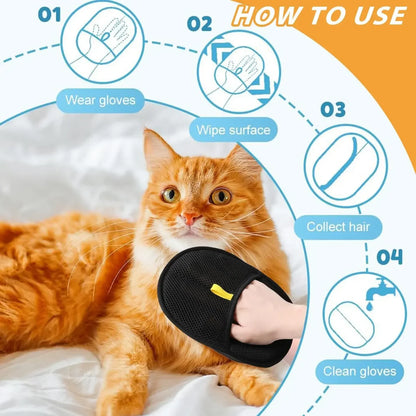 HOW TO USE

01

Wear gloves

02

Wipe surface

03

Collect hair

04

Clean gloves