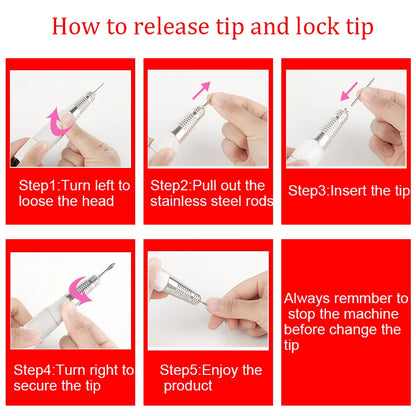 How to release tip and lock tip

Step1:Turn left to loose the head

Step2:Pull out the stainless steel rods

Step3:Insert the tip

Step4:Turn right to secure the tip

Step5:Enjoy the product

Always remmber to stop the machine before change the tip