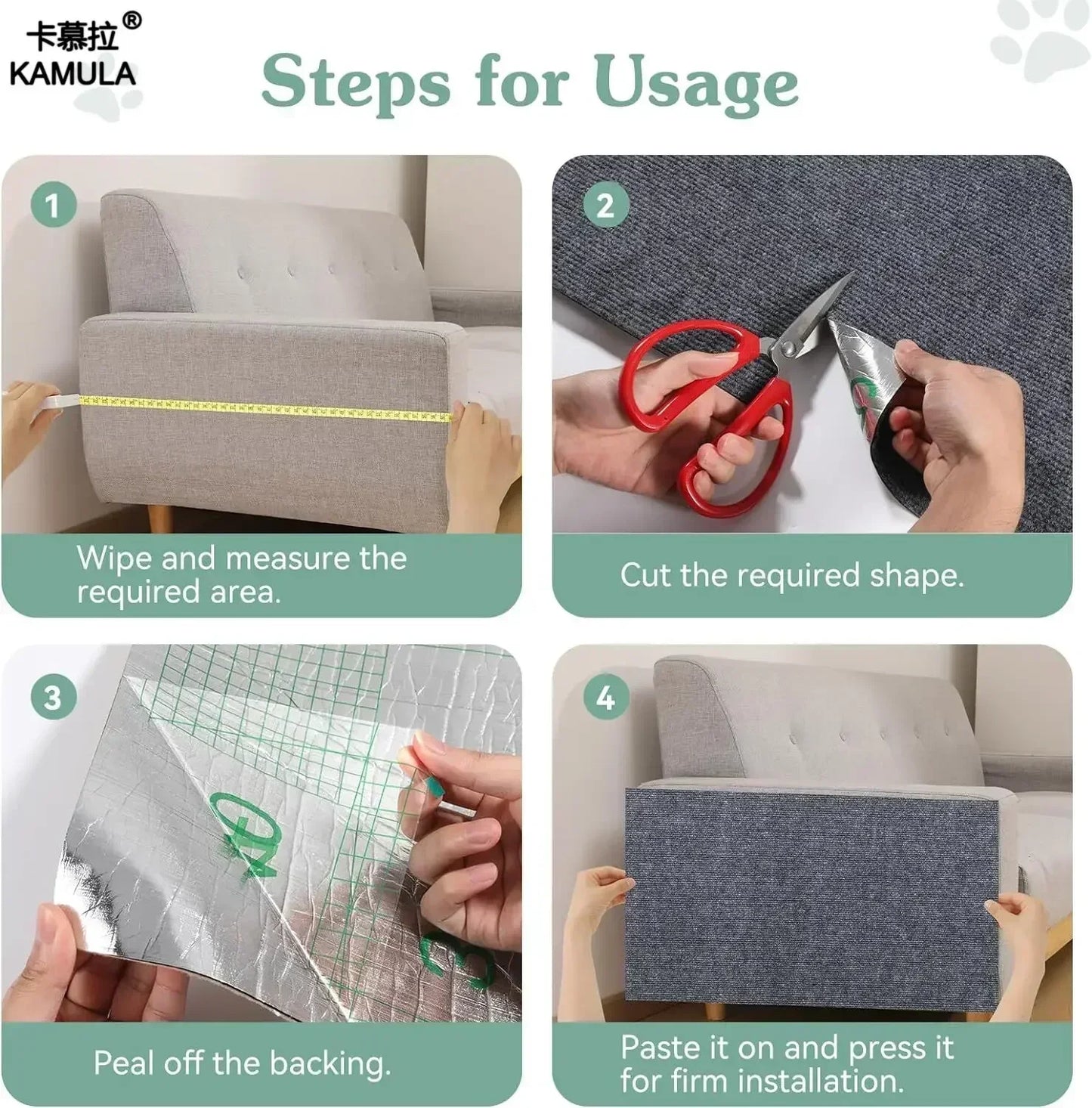 卡慕拉®
KAMULA

Steps for Usage

1
Wipe and measure the required area.

2
Cut the required shape.

3
Peal off the backing.

4
Paste it on and press it for firm installation.