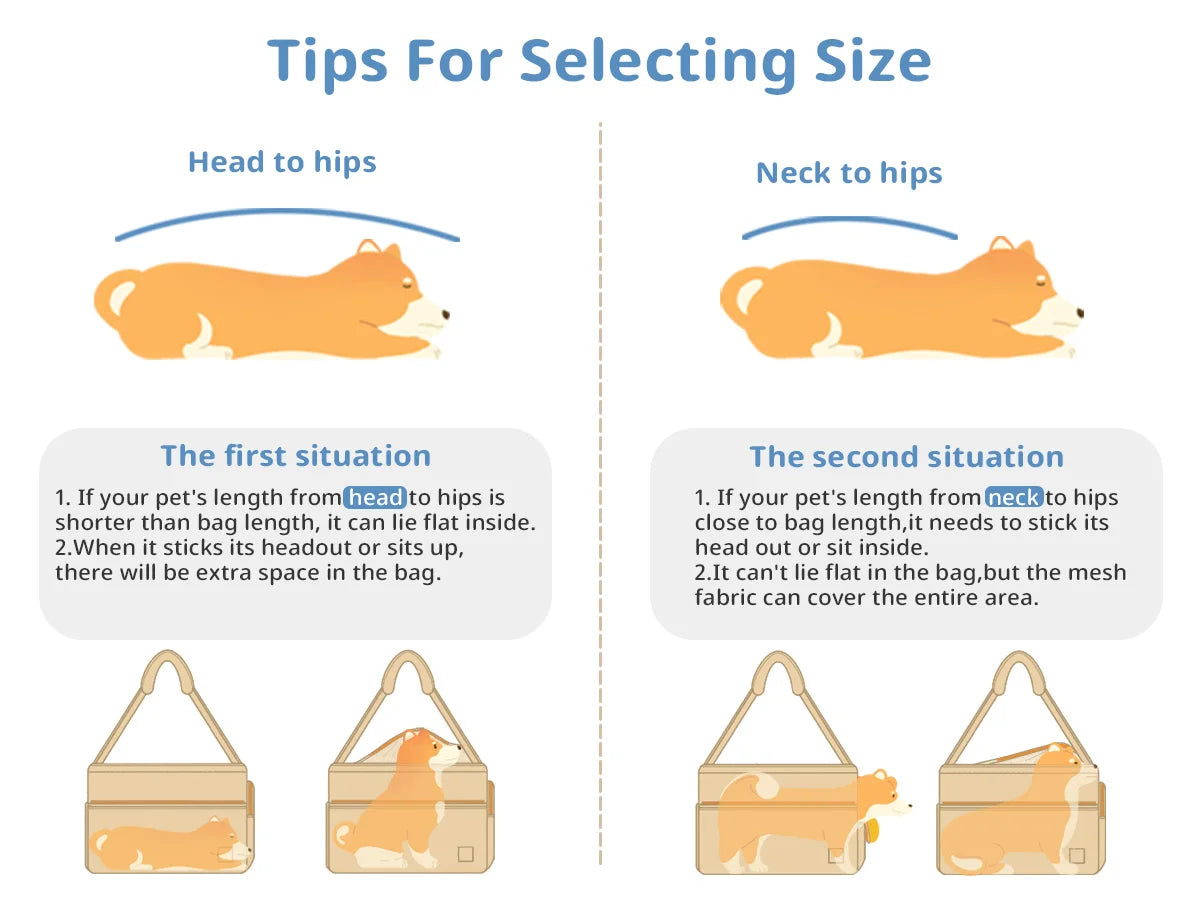 Tips For Selecting Size

Head to hips

The first situation

1. If your pet's length from head to hips is shorter than bag length, it can lie flat inside.
2.When it sticks its headout or sits up, there will be extra space in the bag.

Neck to hips

The second situation

1. If your pet's length from neck to hips close to bag length,it needs to stick its head out or sit inside.
2.It can't lie flat in the bag,but the mesh fabric can cover the entire area.