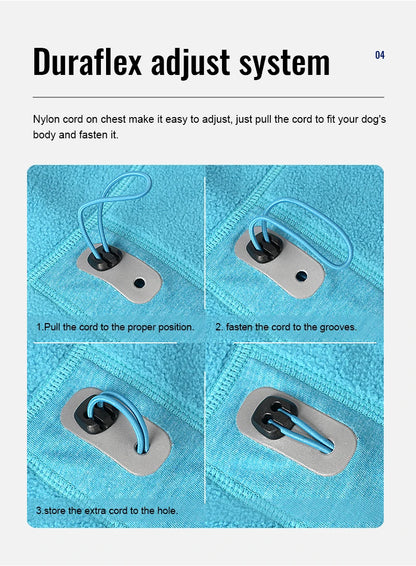 Duraflex adjust system

04

Nylon cord on chest make it easy to adjust, just pull the cord to fit your dog's body and fasten it.

1.Pull the cord to the proper position.

2. fasten the cord to the grooves.

3.store the extra cord to the hole.