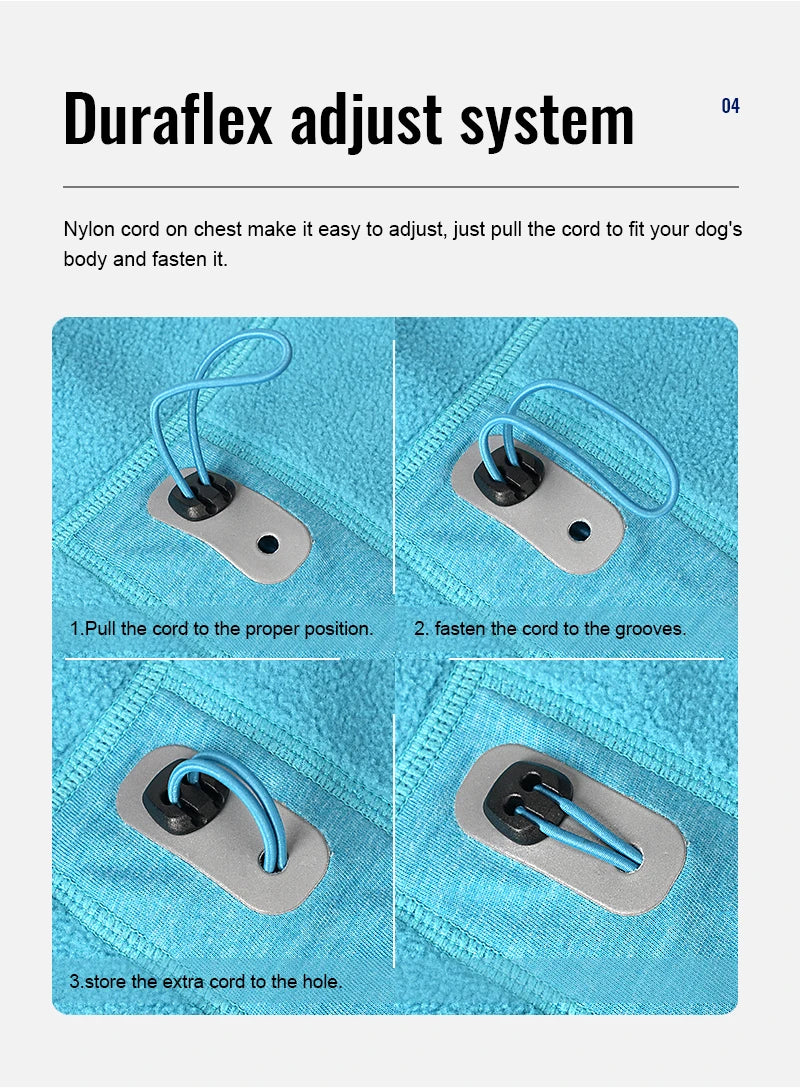 Duraflex adjust system

04

Nylon cord on chest make it easy to adjust, just pull the cord to fit your dog's body and fasten it.

1.Pull the cord to the proper position.

2. fasten the cord to the grooves.

3.store the extra cord to the hole.