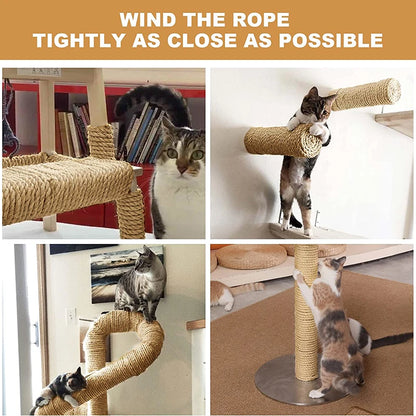 WIND THE ROPE
TIGHTLY AS CLOSE AS POSSIBLE