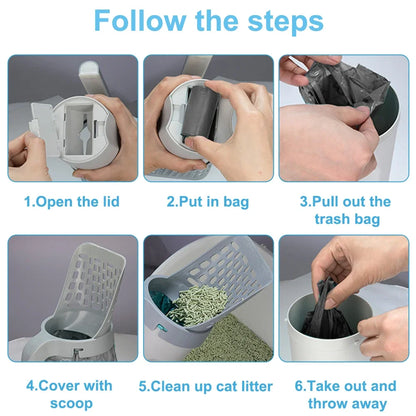 Follow the steps

1.Open the lid

2.Put in bag

3.Pull out the trash bag

4.Cover with scoop

5.Clean up cat litter

6.Take out and throw away