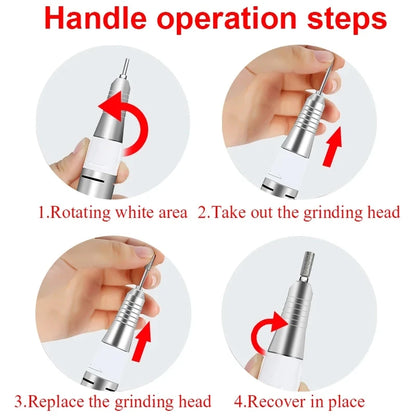 Handle operation steps

1.Rotating white area

2.Take out the grinding head

3.Replace the grinding head

4.Recover in place