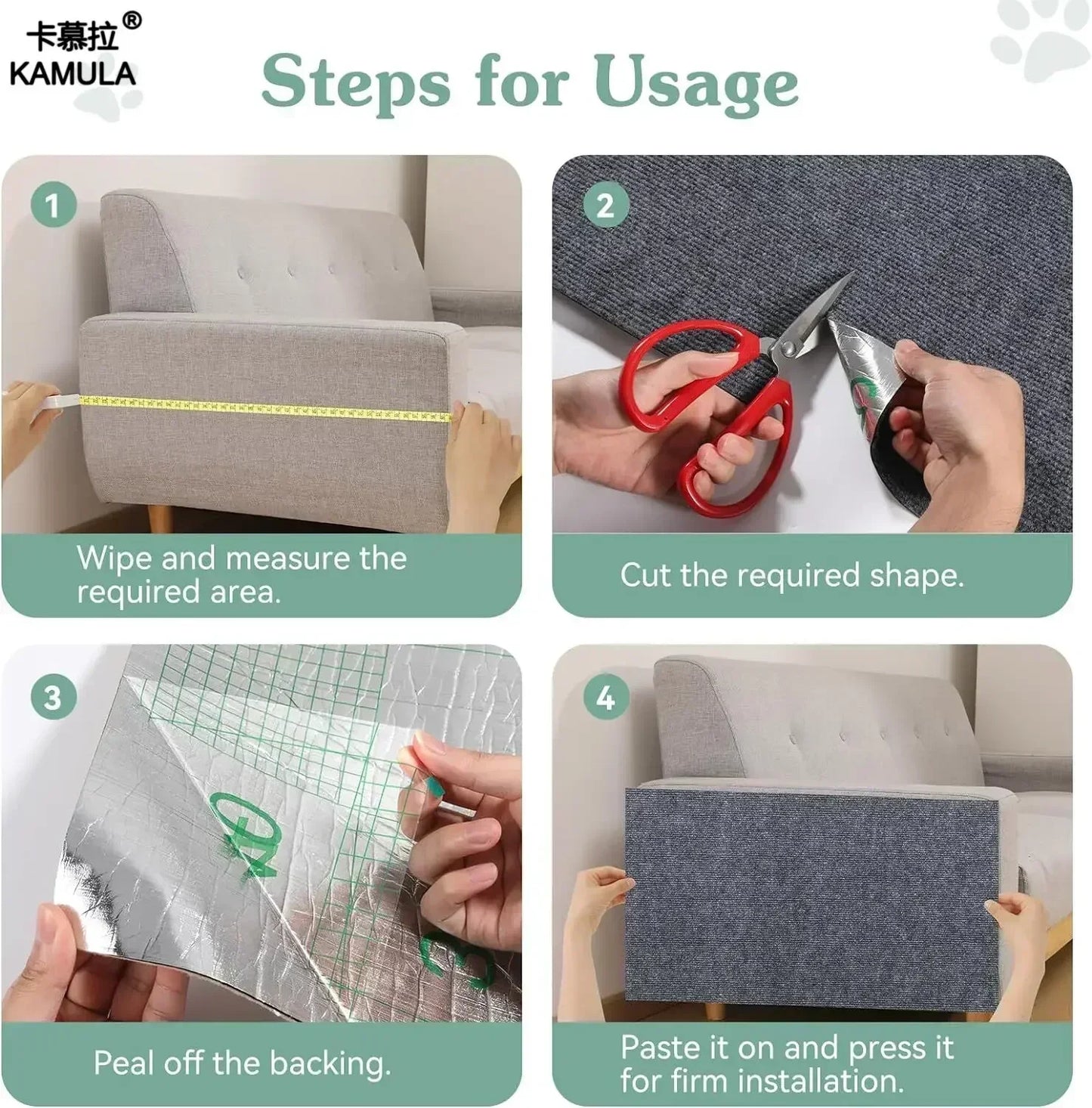 卡慕拉®
KAMULA

Steps for Usage

1

Wipe and measure the required area.

2

Cut the required shape.

3

Peal off the backing.

4

Paste it on and press it for firm installation.