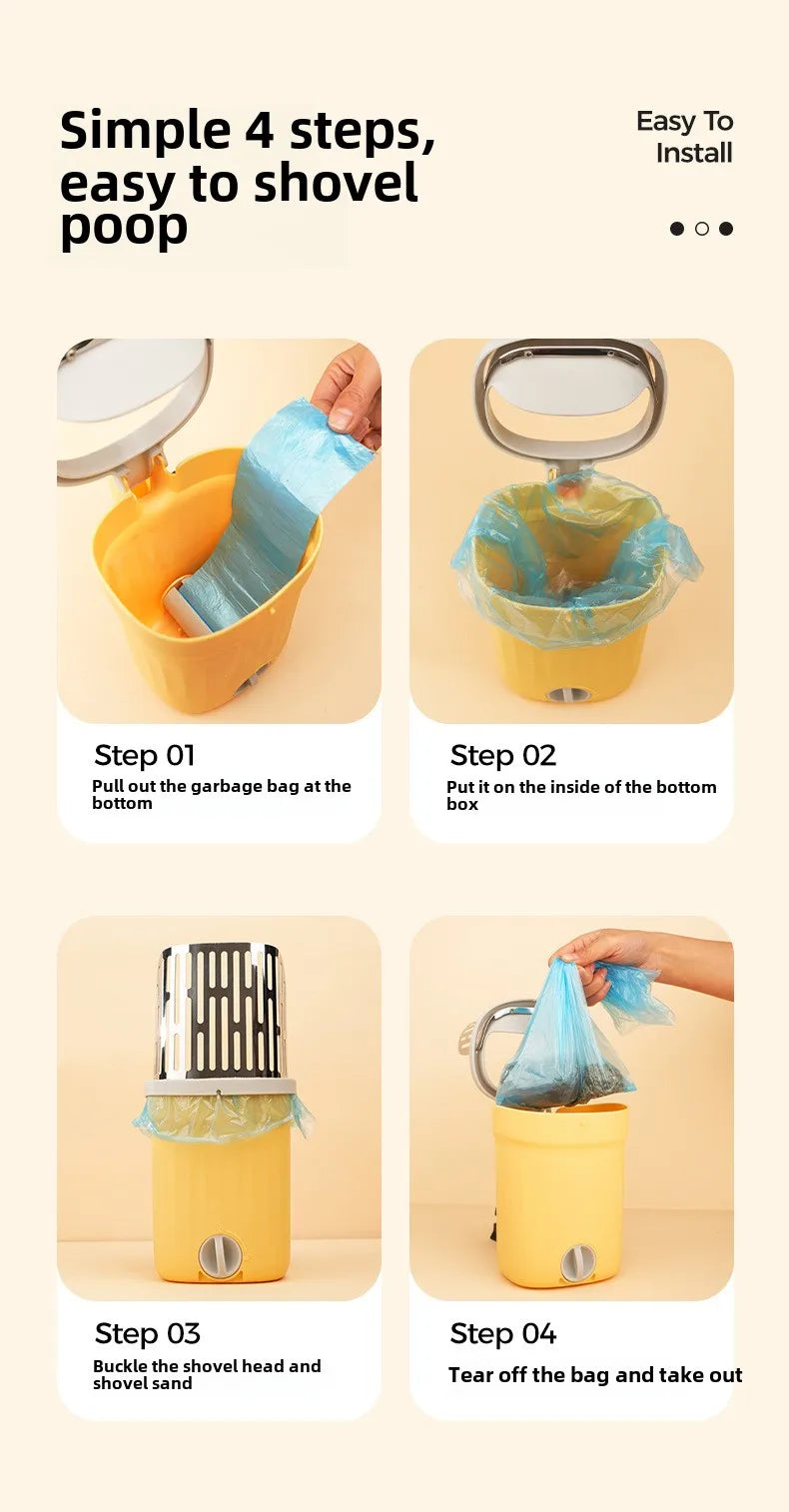 Simple 4 steps, easy to shovel poop

Easy To Install

Step 01
Pull out the garbage bag at the bottom

Step 02
Put it on the inside of the bottom box

Step 03
Buckle the shovel head and shovel sand

Step 04
Tear off the bag and take out