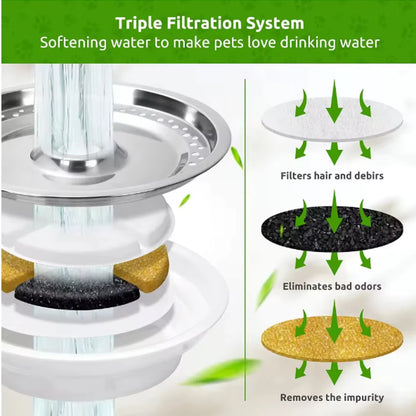 Triple Filtration System
Softening water to make pets love drinking water

Filters hair and debirs

Eliminates bad odors

Removes the impurity