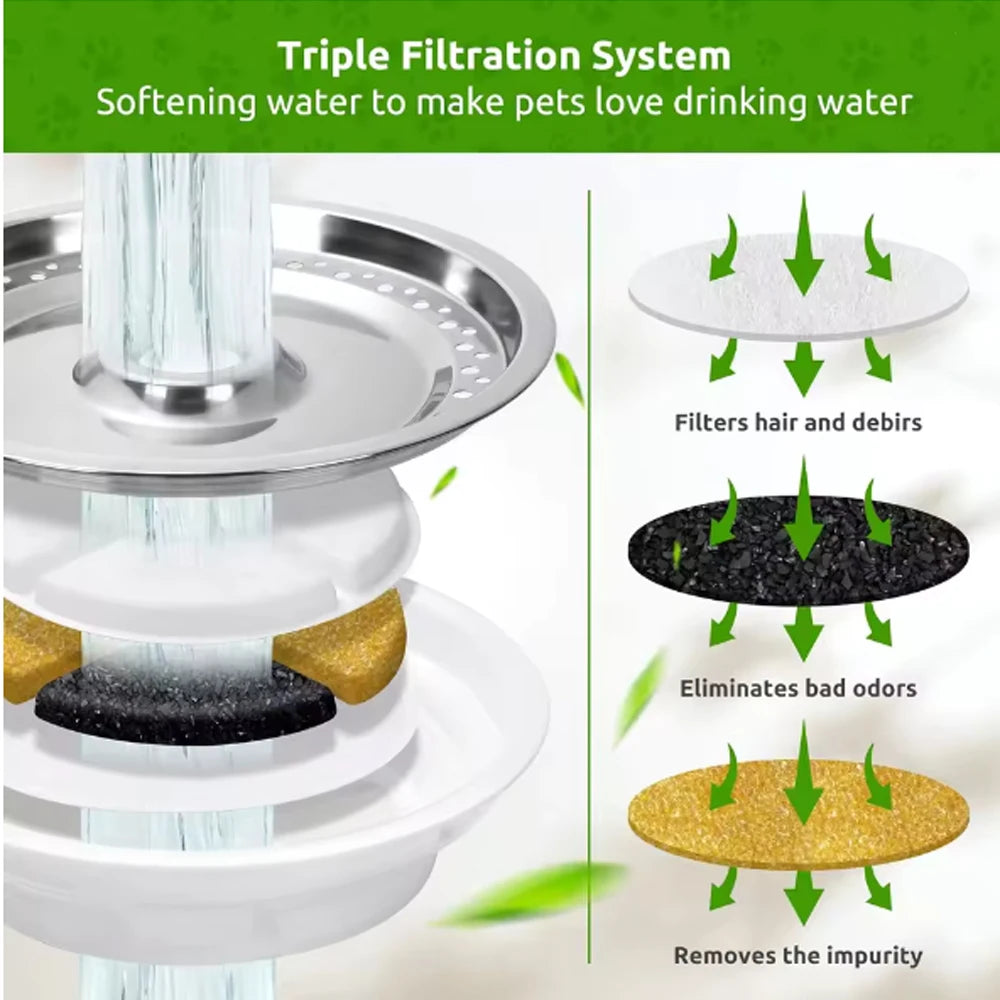 Triple Filtration System
Softening water to make pets love drinking water

Filters hair and debirs

Eliminates bad odors

Removes the impurity