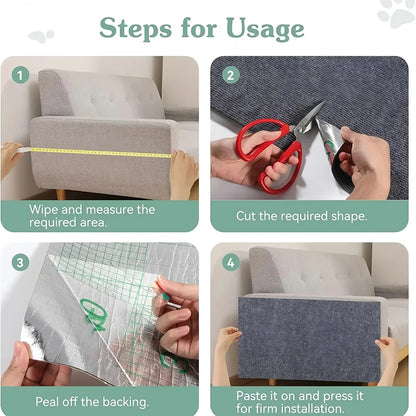 Steps for Usage

1

Wipe and measure the required area.

2

Cut the required shape.

3

Peal off the backing.

4

Paste it on and press it for firm installation.