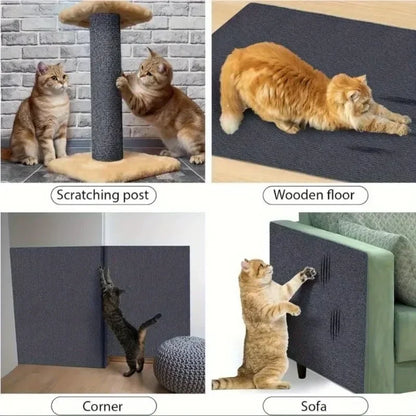 Scratching post

Wooden floor

Corner

Sofa