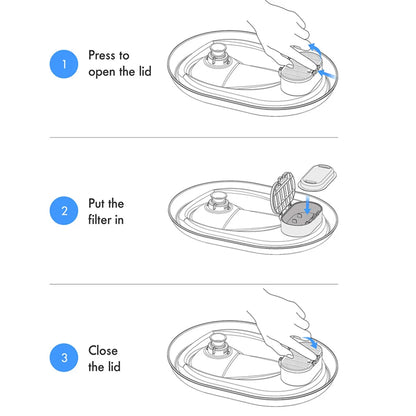 1 Press to open the lid

2 Put the filter in

3 Close the lid