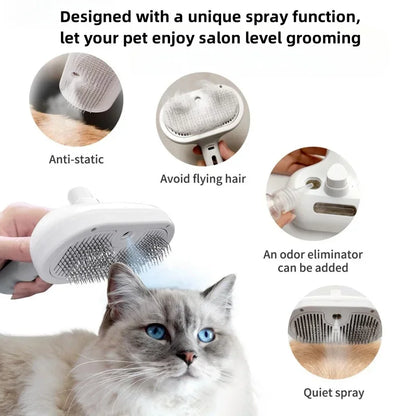 Designed with a unique spray function, let your pet enjoy salon level grooming

Anti-static

Avoid flying hair

An odor eliminator can be added

Quiet spray