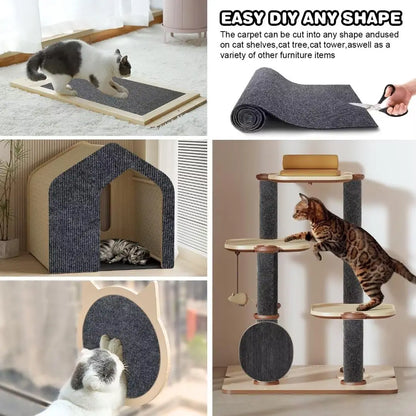 EASY DIY ANY SHAPE

The carpet can be cut into any shape andused on cat shelves,cat tree,cat tower,aswell as a variety of other furniture items