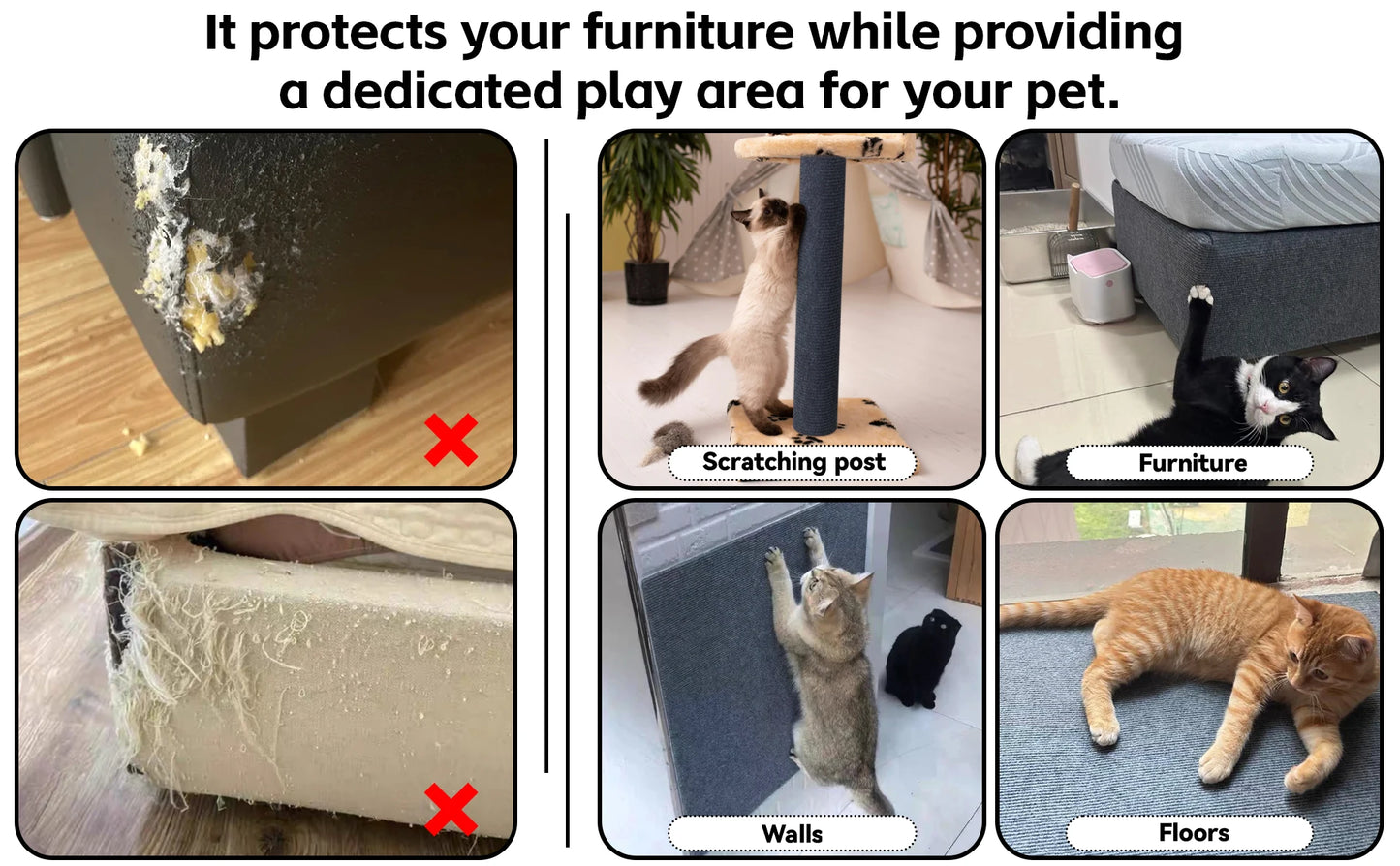 It protects your furniture while providing a dedicated play area for your pet.

Scratching post

Furniture

Walls

Floors