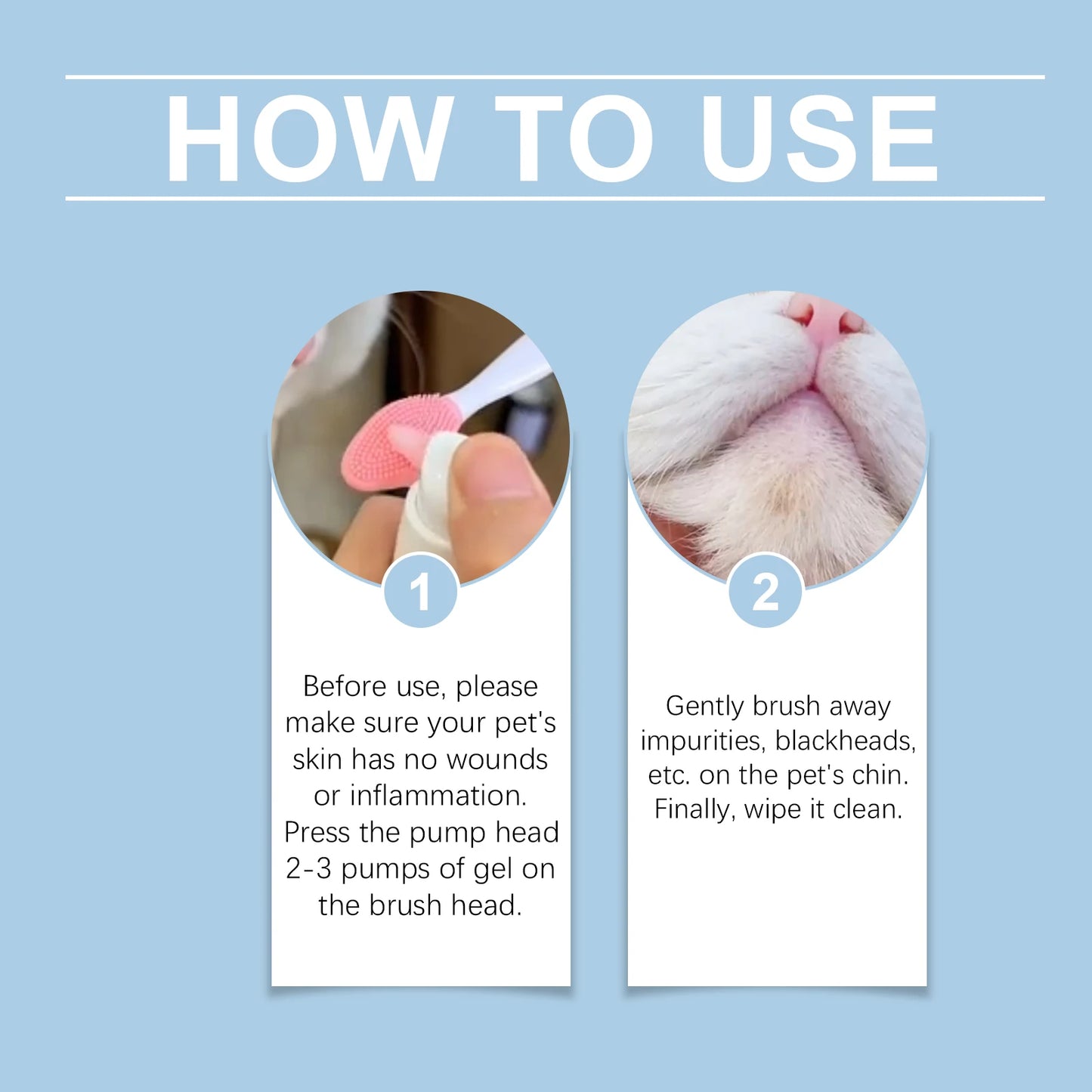 HOW TO USE

1

Before use, please make sure your pet's skin has no wounds or inflammation. Press the pump head 2-3 pumps of gel on the brush head.

2

Gently brush away impurities, blackheads, etc. on the pet's chin. Finally, wipe it clean.