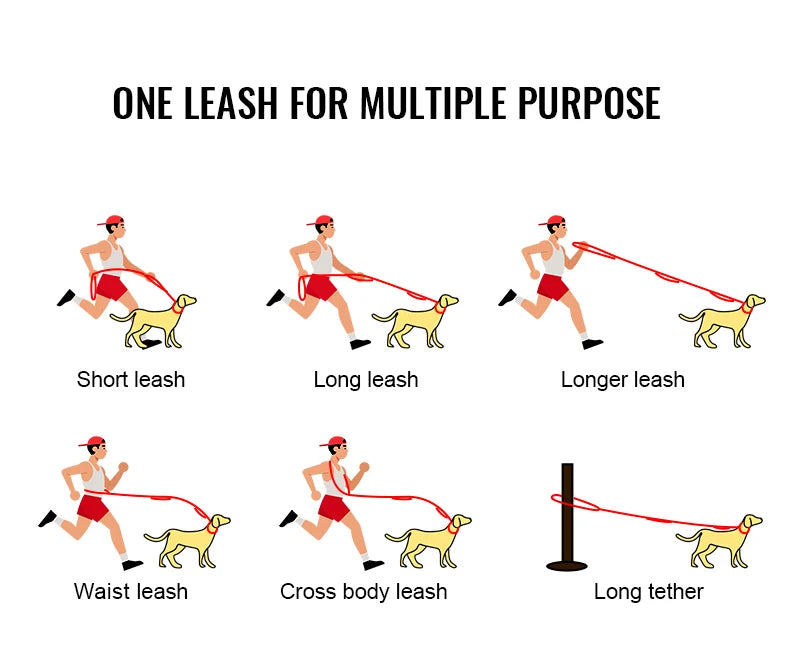 ONE LEASH FOR MULTIPLE PURPOSE

Short leash

Long leash

Longer leash

Waist leash

Cross body leash

Long tether