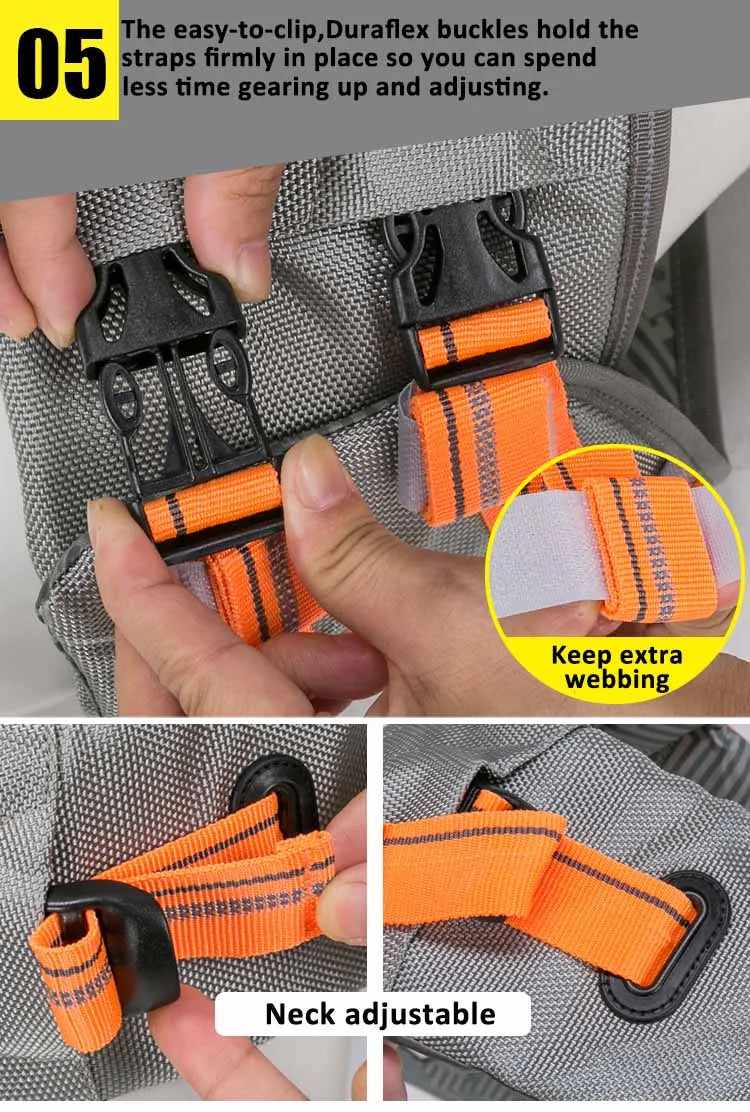 05

The easy-to-clip,Duraflex buckles hold the straps firmly in place so you can spend less time gearing up and adjusting.

Keep extra webbing

Neck adjustable