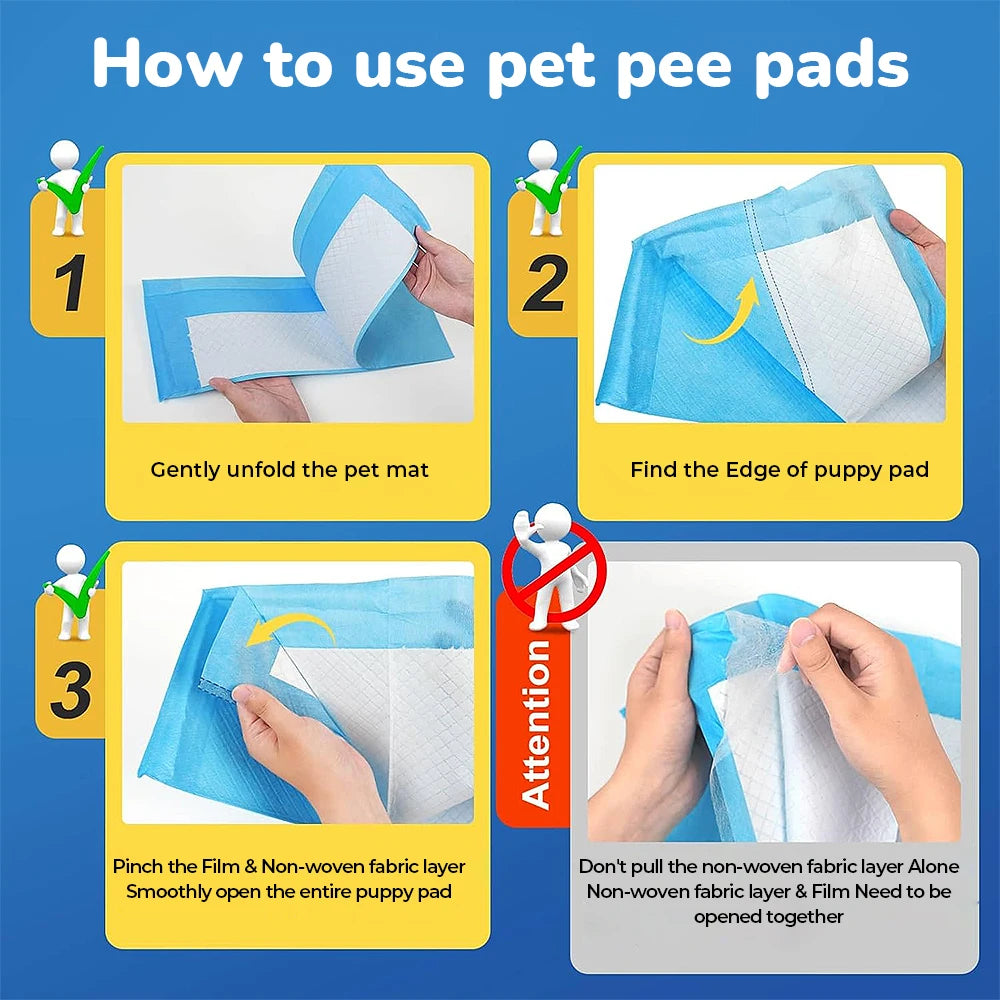 How to use pet pee pads

1

Gently unfold the pet mat

2

Find the Edge of puppy pad

3

Pinch the Film & Non-woven fabric layer
Smoothly open the entire puppy pad

Attention

Don't pull the non-woven fabric layer Alone
Non-woven fabric layer & Film Need to be opened together